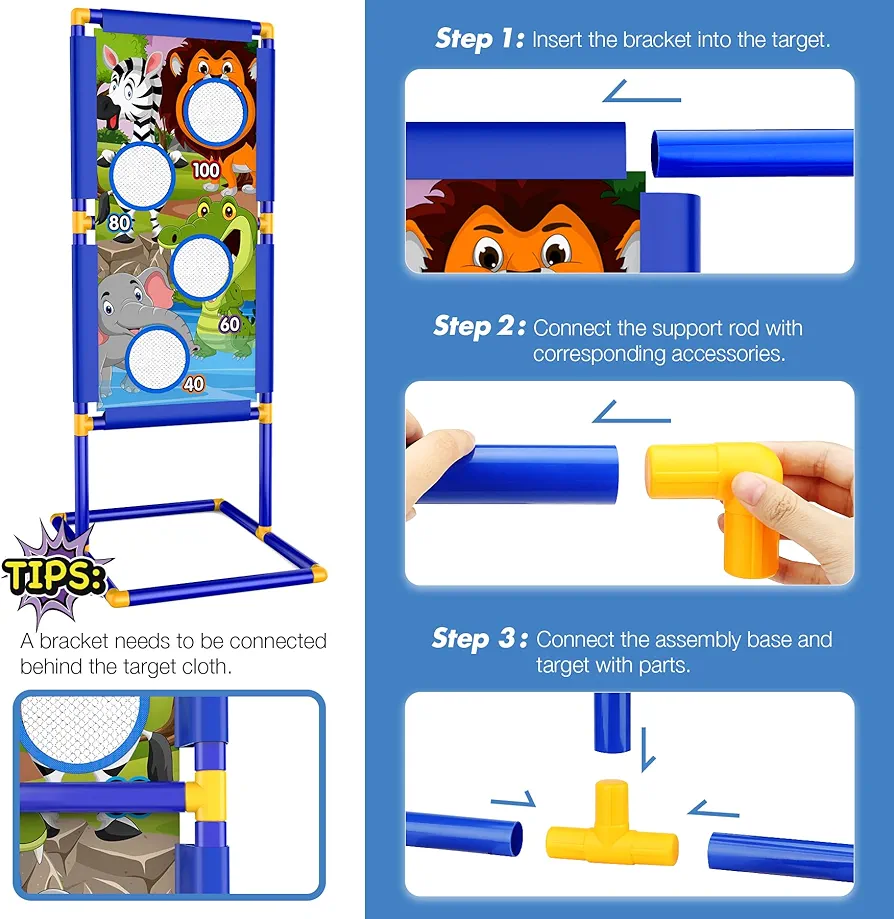 100

80

60

40

TIPS:

A bracket needs to be connected behind the target cloth.

Step 1: Insert the bracket into the target.

Step 2: Connect the support rod with corresponding accessories.

Step 3: Connect the assembly base and target with parts.