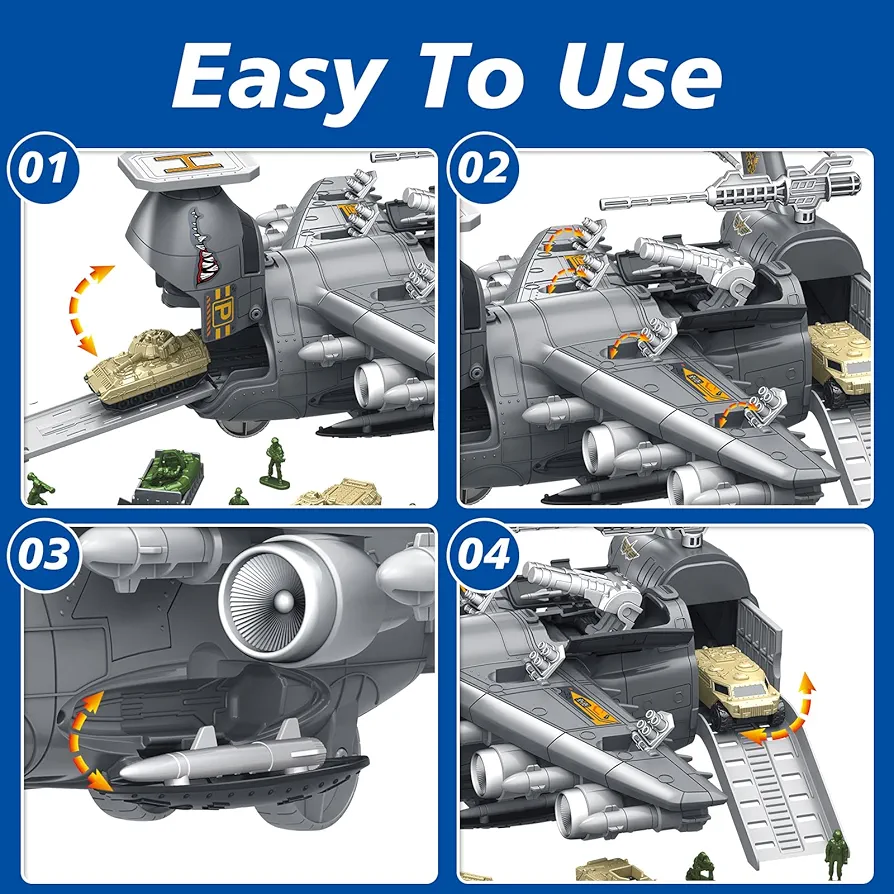 Easy To Use

01

H

P

02

03

04