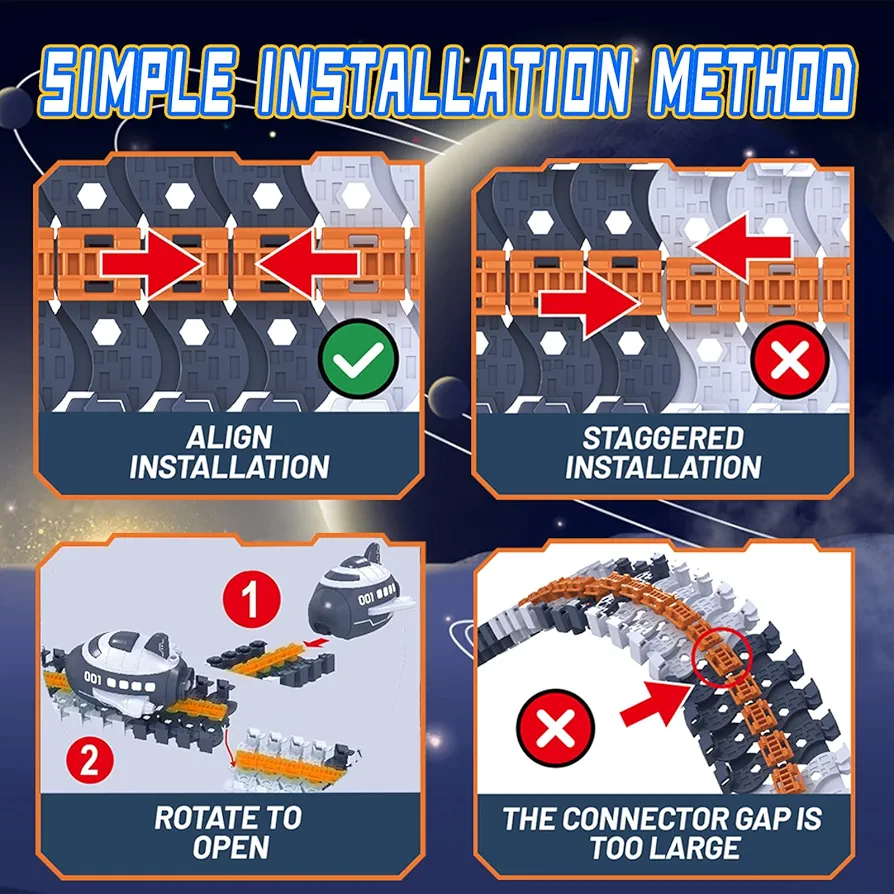 SIMPLE INSTALLATION METHOD

ALIGN INSTALLATION

STAGGERED INSTALLATION

1

001

001

2

ROTATE TO OPEN

THE CONNECTOR GAP IS TOO LARGE